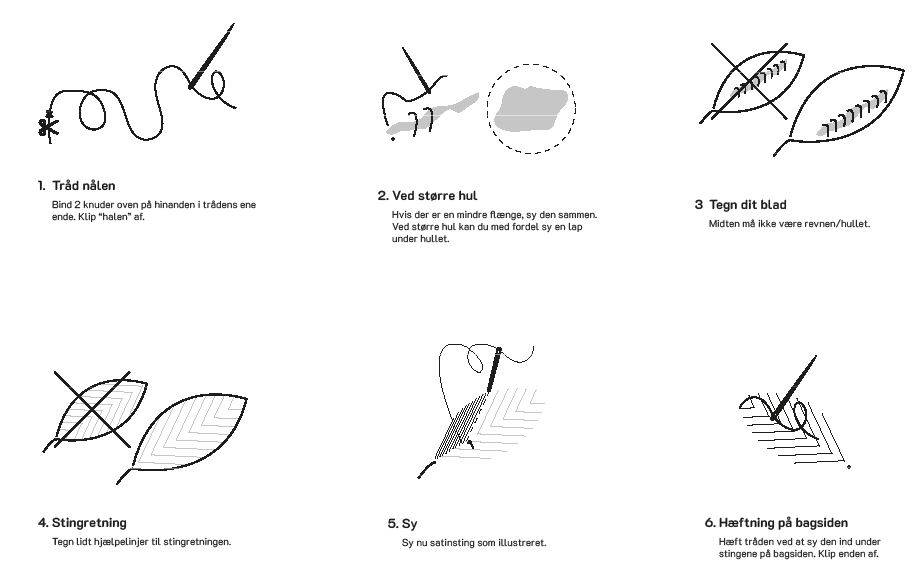 1. Tråd nålen

Bind 2 knuder oven på hinanden i trådens ene ende. Klip "halen" af.

2. Ved større hul

Hvis der er en mindre flænge, sy den sammen. Ved større hul kan du med fordel sy en lap under hullet.

3 Tegn dit blad

Midten må ikke være revnen/hullet.

4. Stingretning

Tegn lidt hjælpelinjer til stingretningen.

5. Sy

Sy nu satinsting som illustreret.

6. Hæftning på bagsiden

Hæft tråden ved at sy den ind under stingene på bagsiden. Klip enden af.